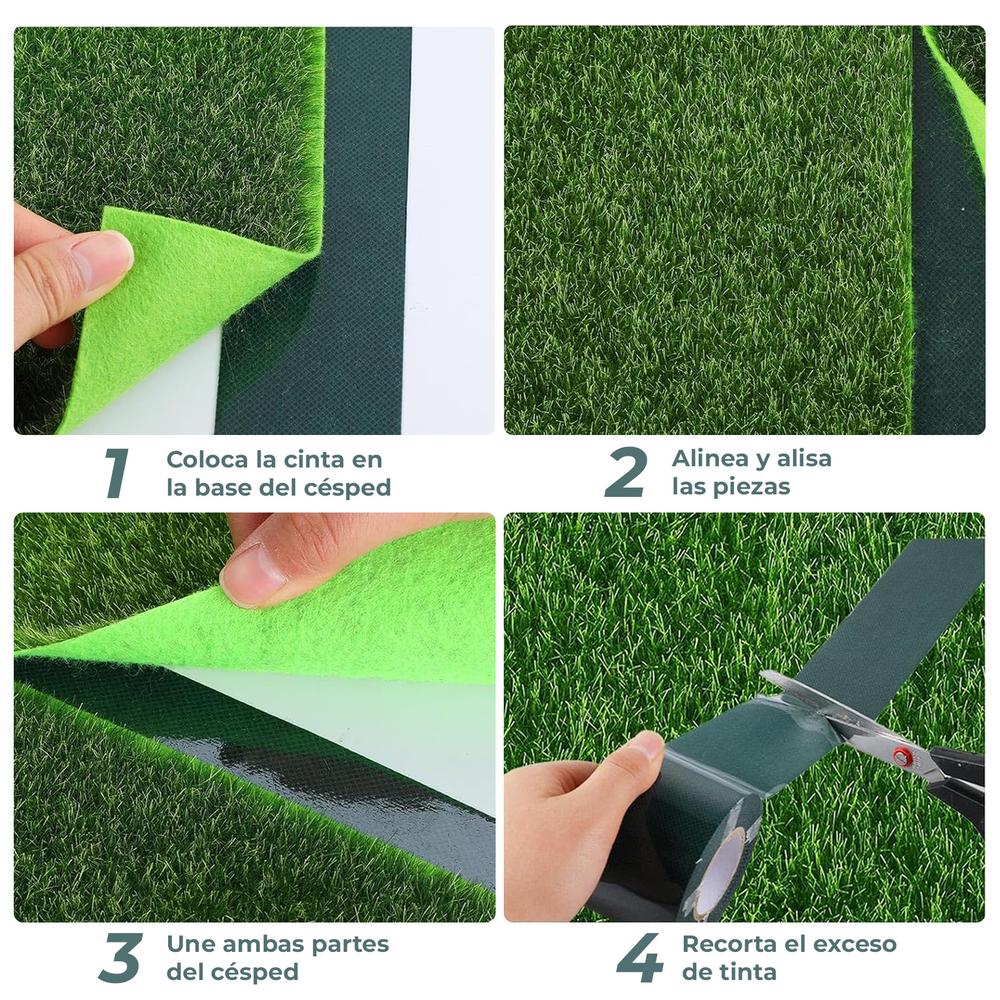 1 Coloca la cinta en la base del césped

2 Alinea y alisa las piezas

3 Une ambas partes del césped

4 Recorta el exceso de tinta