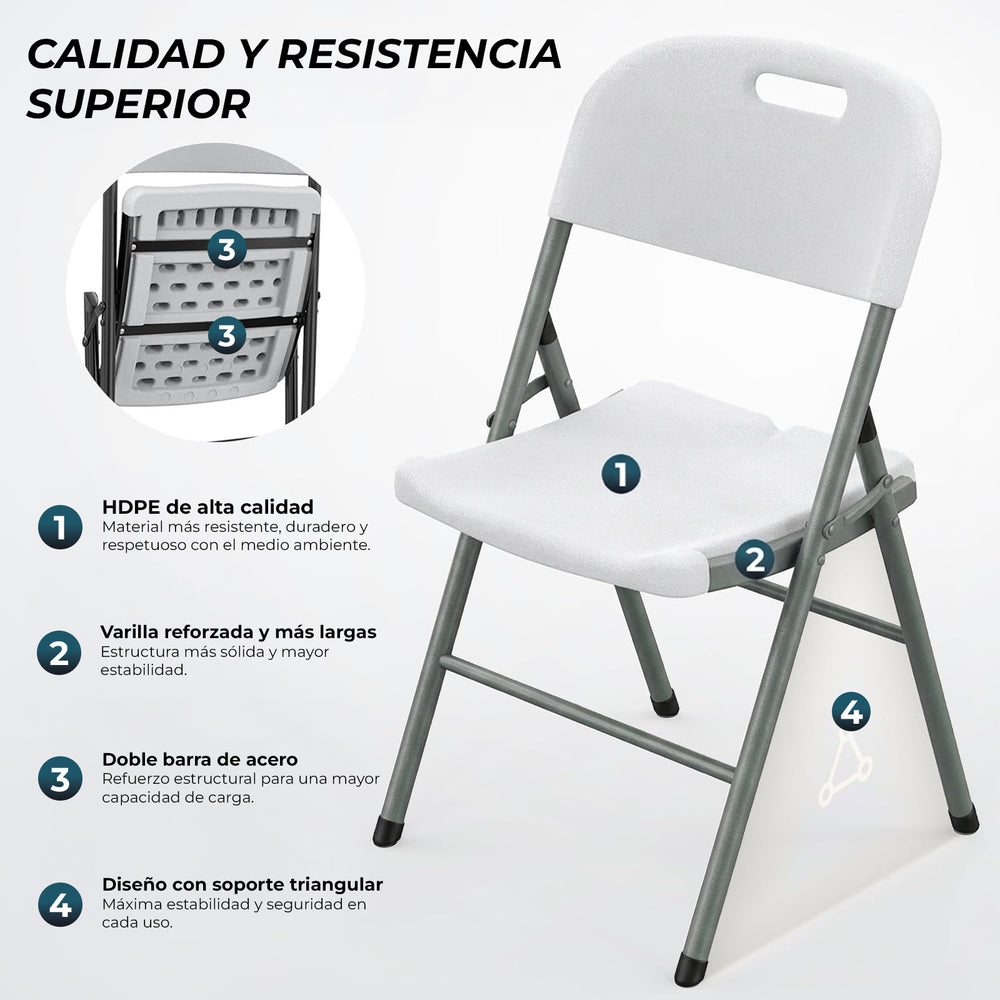 CALIDAD Y RESISTENCIA SUPERIOR

3

3

1

2

4

1 HDPE de alta calidad
Material más resistente, duradero y respetuoso con el medio ambiente.

2 Varilla reforzada y más largas
Estructura más sólida y mayor estabilidad.

3 Doble barra de acero
Refuerzo estructural para una mayor capacidad de carga.

4 Diseño con soporte triangular
Máxima estabilidad y seguridad en cada uso.