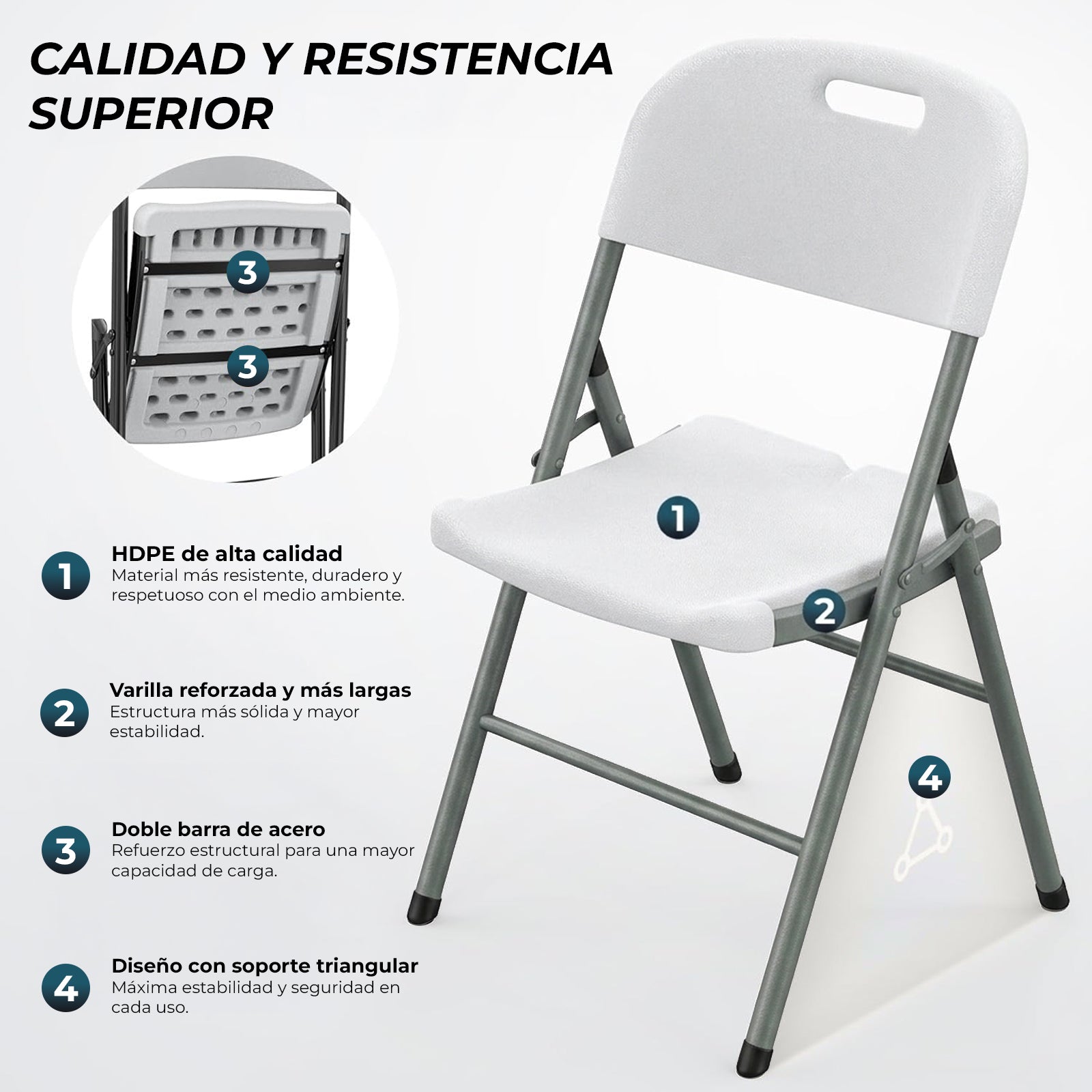 CALIDAD Y RESISTENCIA SUPERIOR

3

3

1

2

4

1 HDPE de alta calidad
Material más resistente, duradero y respetuoso con el medio ambiente.

2 Varilla reforzada y más largas
Estructura más sólida y mayor estabilidad.

3 Doble barra de acero
Refuerzo estructural para una mayor capacidad de carga.

4 Diseño con soporte triangular
Máxima estabilidad y seguridad en cada uso.