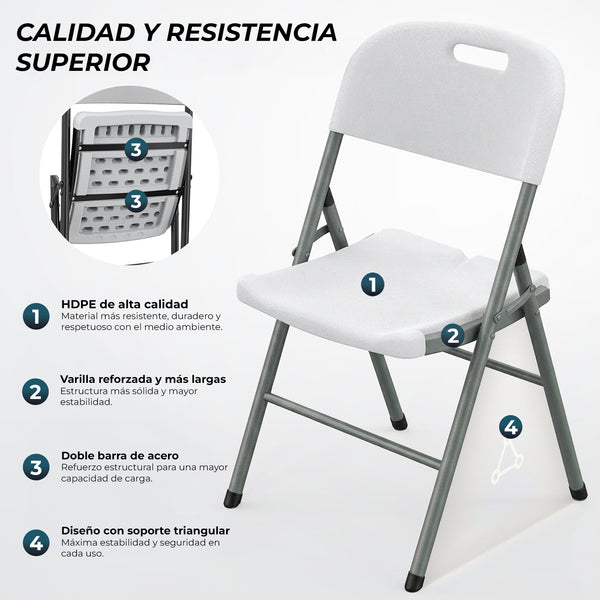 CALIDAD Y RESISTENCIA SUPERIOR

3

3

1

2

4

1 HDPE de alta calidad
Material más resistente, duradero y respetuoso con el medio ambiente.

2 Varilla reforzada y más largas
Estructura más sólida y mayor estabilidad.

3 Doble barra de acero
Refuerzo estructural para una mayor capacidad de carga.

4 Diseño con soporte triangular
Máxima estabilidad y seguridad en cada uso.