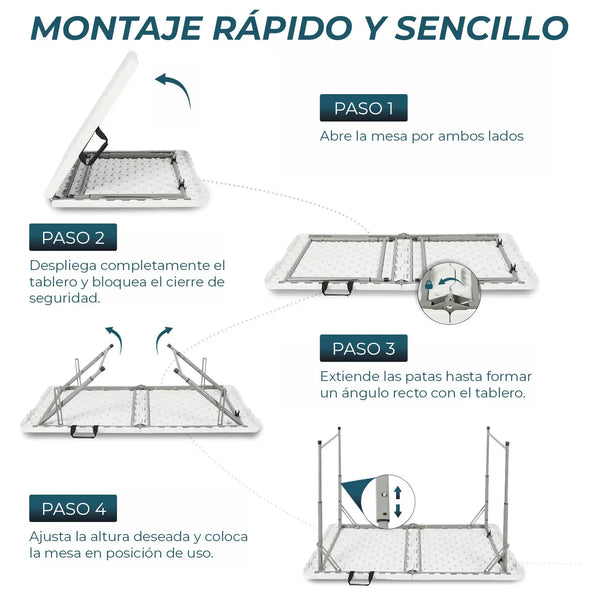 MONTAJE RÁPIDO Y SENCILLO

PASO 1

Abre la mesa por ambos lados

PASO 2

Despliega completamente el tablero y bloquea el cierre de seguridad.

PASO 3

Extiende las patas hasta formar un ángulo recto con el tablero.

PASO 4

Ajusta la altura deseada y coloca la mesa en posición de uso.