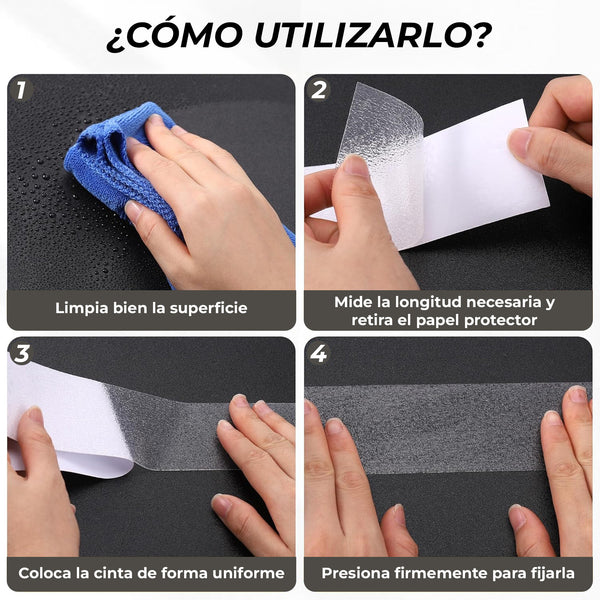 ¿CÓMO UTILIZARLO?

1

Limpia bien la superficie

2

Mide la longitud necesaria y retira el papel protector

3

Coloca la cinta de forma uniforme

4

Presiona firmemente para fijarla