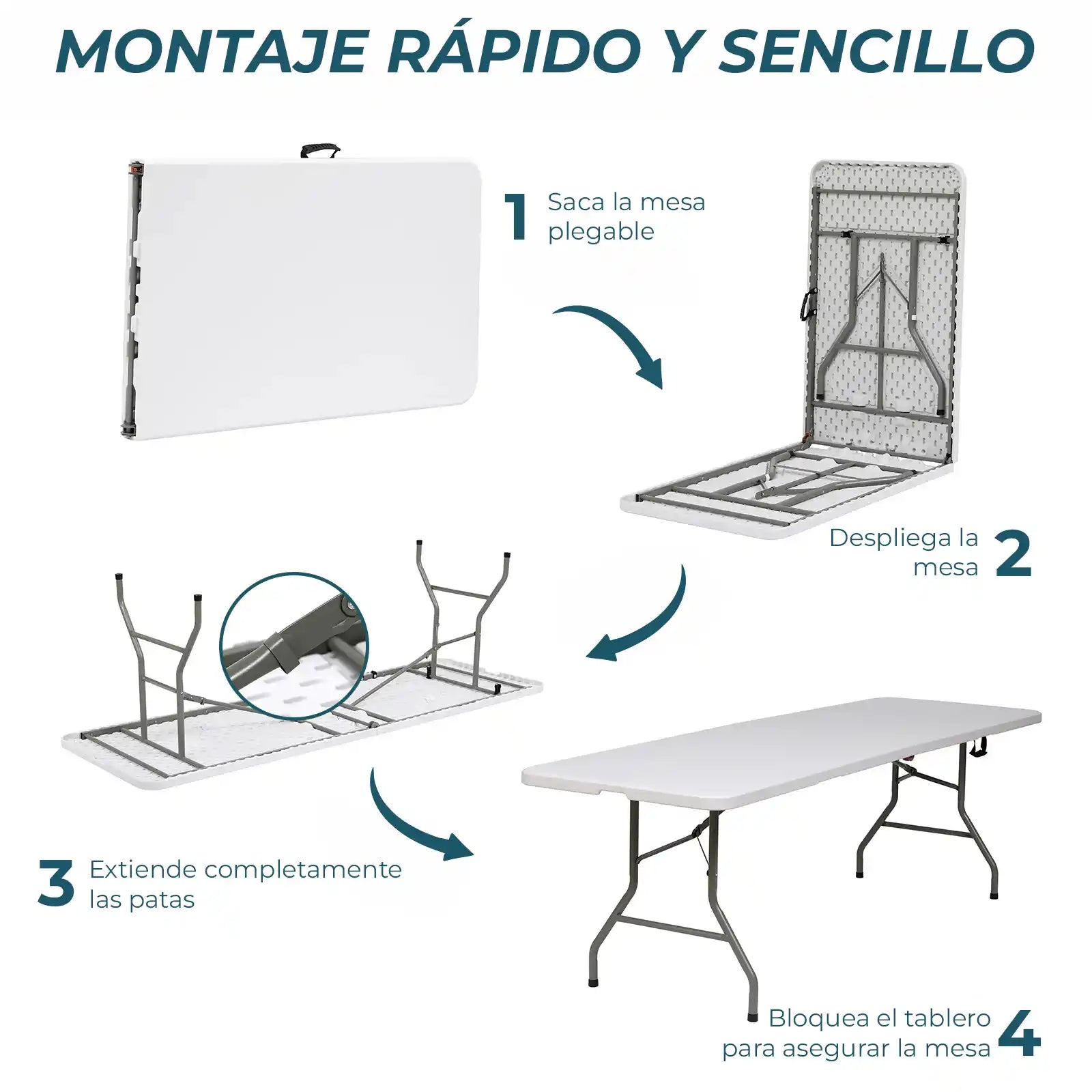 MONTAJE RÁPIDO Y SENCILLO

1 Saca la mesa plegable

Despliega la mesa 2

3 Extiende completamente las patas

Bloquea el tablero para asegurar la mesa 4