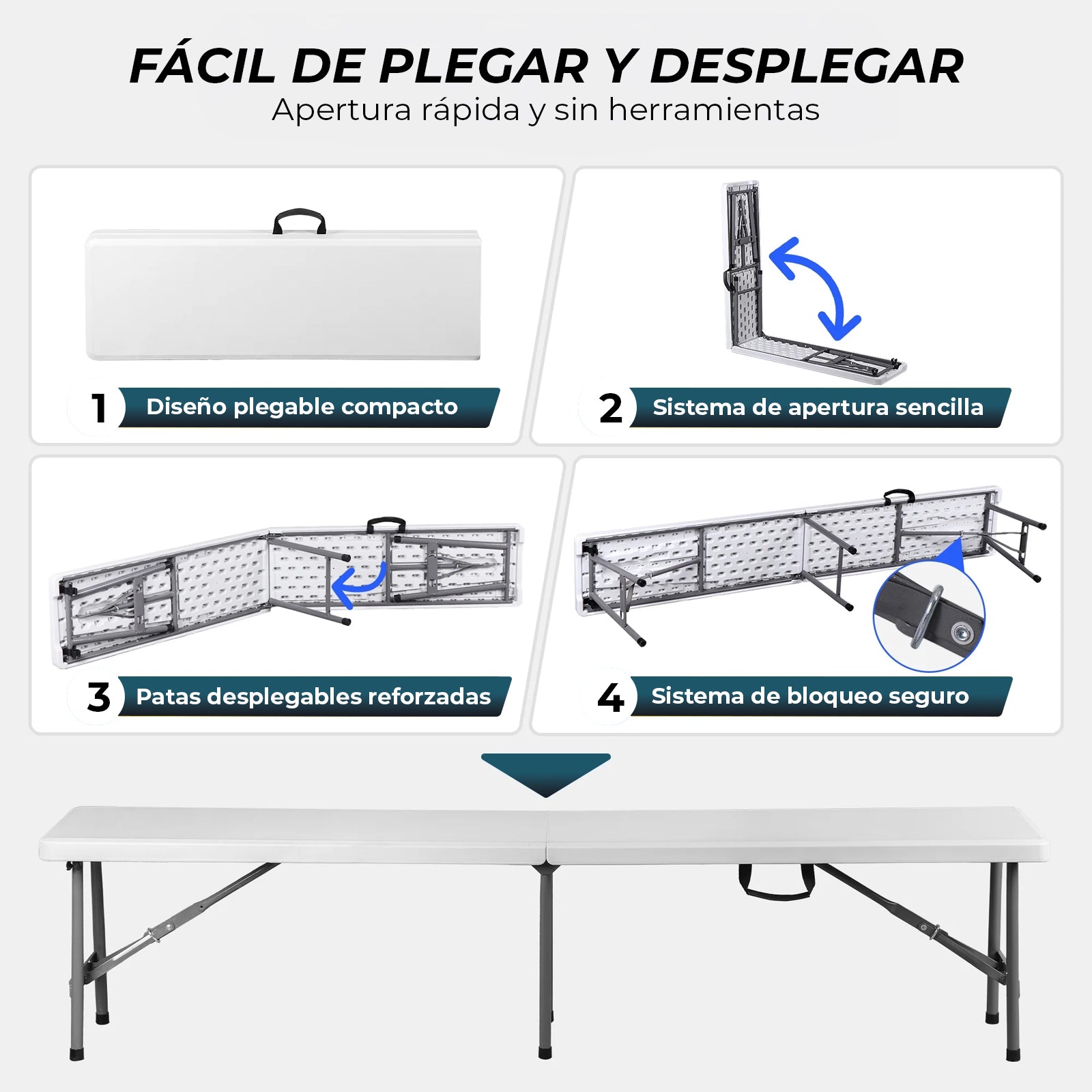 FÁCIL DE PLEGAR Y DESPLEGAR
Apertura rápida y sin herramientas

1 Diseño plegable compacto

2 Sistema de apertura sencilla

3 Patas desplegables reforzadas

4 Sistema de bloqueo seguro