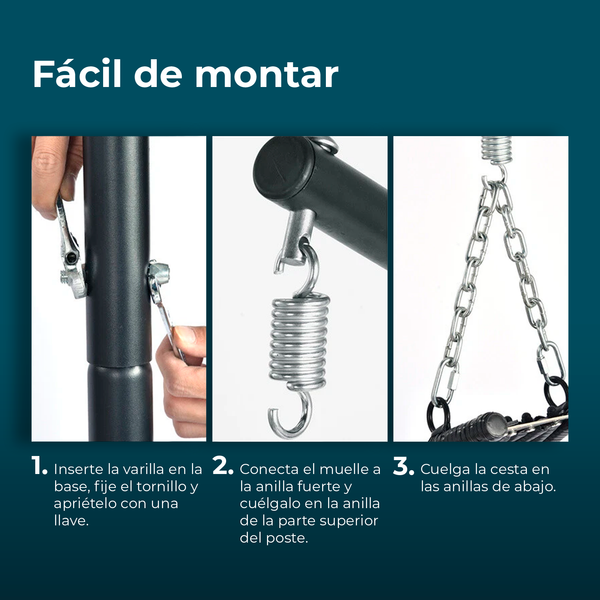 Fácil de montar

1. Inserte la varilla en la base, fije el tornillo y apriételo con una llave.

2. Conecta el muelle a la anilla fuerte y cuélgalo en la anilla de la parte superior del poste.

3. Cuelga la cesta en las anillas de abajo.