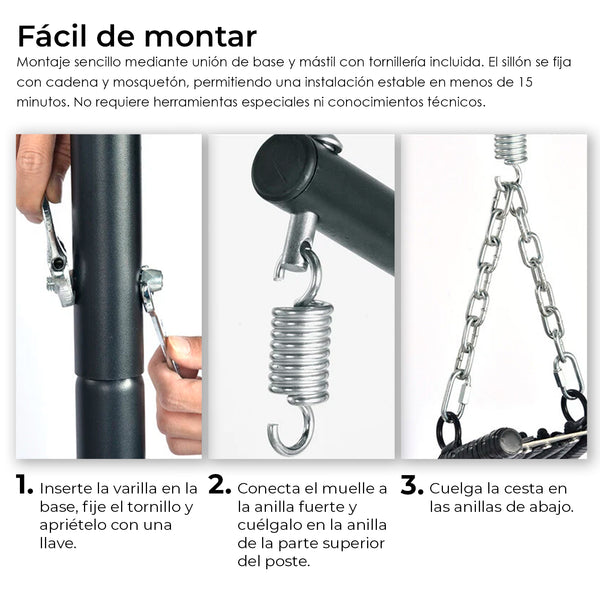 Fácil de montar

Montaje sencillo mediante unión de base y mástil con tornillería incluida. El sillón se fija con cadena y mosquetón, permitiendo una instalación estable en menos de 15 minutos. No requiere herramientas especiales ni conocimientos técnicos.

1. Inserte la varilla en la base, fije el tornillo y apriételo con una llave.

2. Conecta el muelle a la anilla fuerte y cuélgalo en la anilla de la parte superior del poste.

3. Cuelga la cesta en las anillas de abajo.